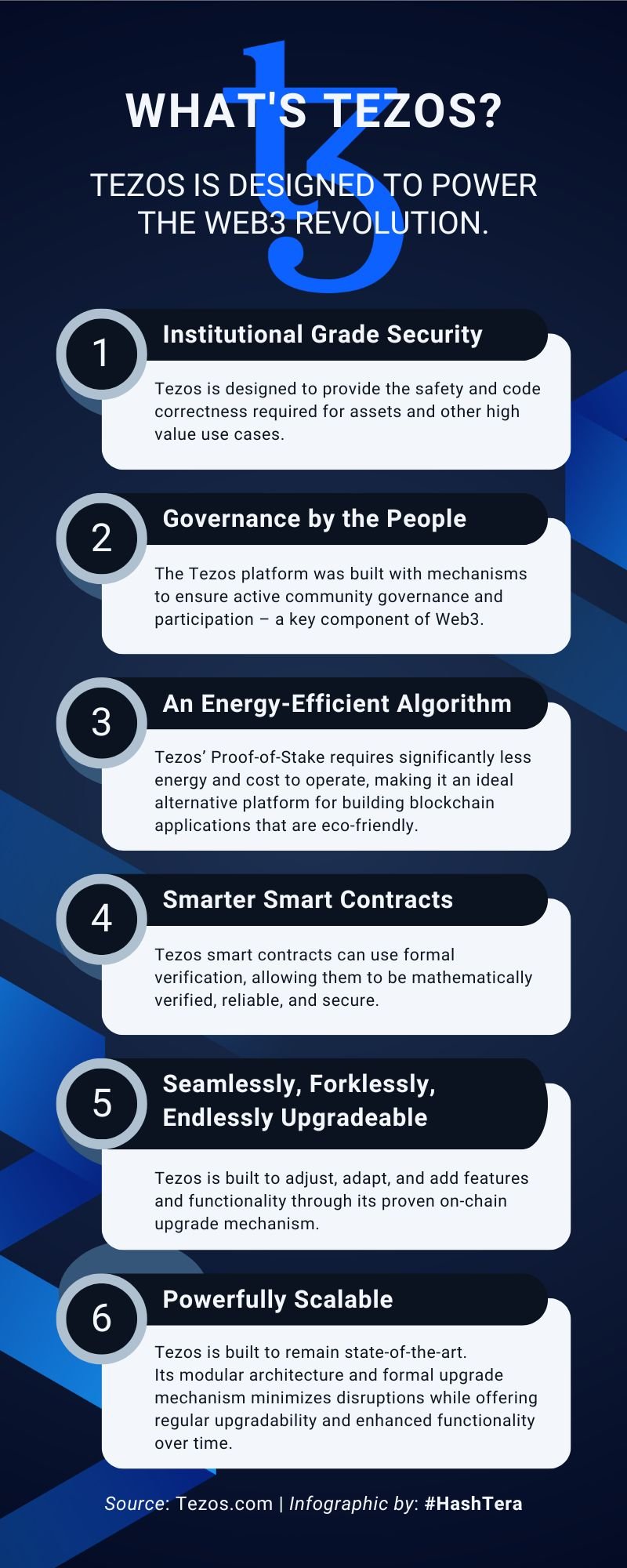 WHAT'S TEZOS?

TEZOS IS DESIGNED TO POWER THE WEB3 REVOLUTION.

1
Institutional Grade Security

Tezos is designed to provide the safety and code correctness required for assets and other high value use cases.

2
Governance by the People

The Tezos platform was built with mechanisms to ensure active community governance and participation – a key component of Web3.

3
An Energy-Efficient Algorithm

Tezos' Proof-of-Stake requires significantly less energy and cost to operate, making it an ideal alternative platform for building blockchain applications that are eco-friendly.

4
Smarter Smart Contracts

Tezos smart contracts can use formal verification, allowing them to be mathematically verified, reliable, and secure.

5
Seamlessly, Forklessly, Endlessly Upgradeable

Tezos is built to adjust, adapt, and add features and functionality through its proven on-chain upgrade mechanism.

6
Powerfully Scalable

Tezos is built to remain state-of-the-art.
Its modular architecture and formal upgrade mechanism minimizes disruptions while offering regular upgradability and enhanced functionality over time.

Source: Tezos.com | Infographic by: #HashTera