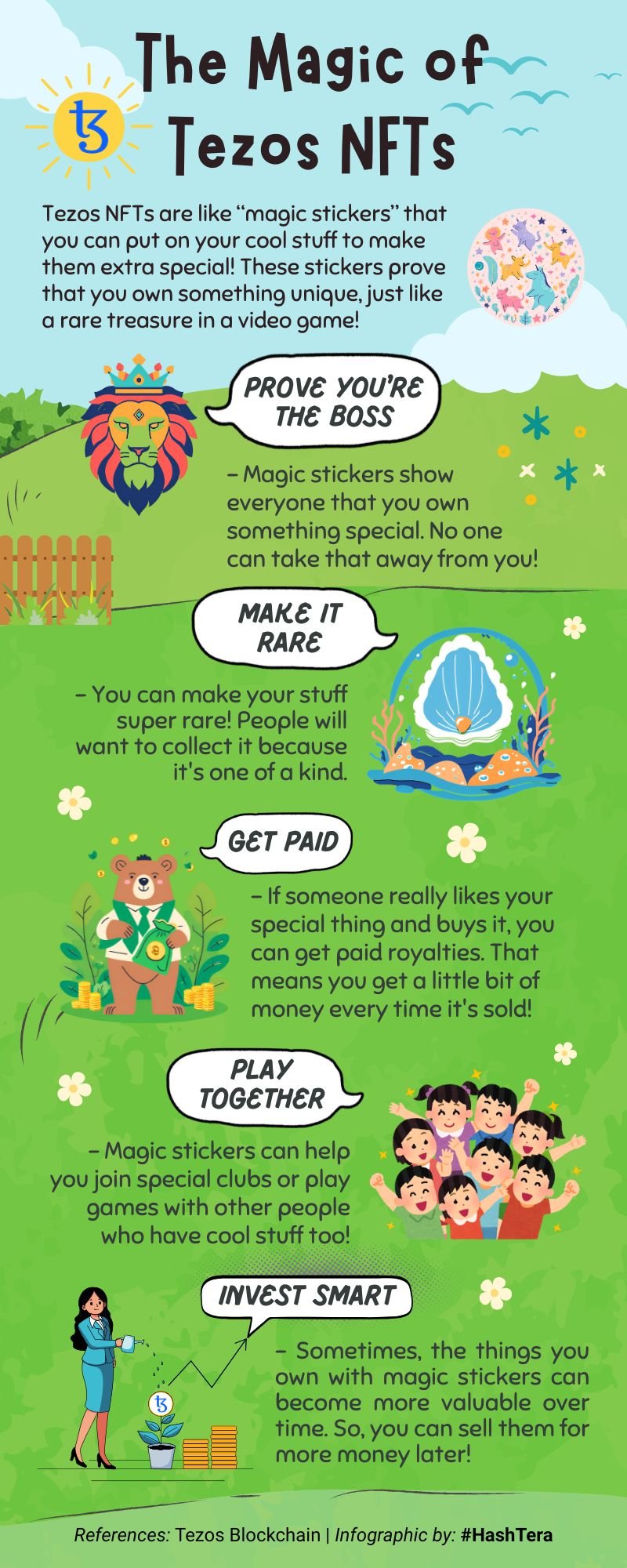 The Magic of Tezos NFTs

Tezos NFTs are like “magic stickers” that you can put on your cool stuff to make them extra special! These stickers prove that you own something unique, just like a rare treasure in a video game!

PROVE YOU'RE THE BOSS

– Magic stickers show everyone that you own something special. No one can take that away from you!

MAKE IT RARE

– You can make your stuff super rare! People will want to collect it because it's one of a kind.

GET PAID

– If someone really likes your special thing and buys it, you can get paid royalties. That means you get a little bit of money every time it's sold!

PLAY TOGETHER

– Magic stickers can help you join special clubs or play games with other people who have cool stuff too!

INVEST SMART

– Sometimes, the things you own with magic stickers can become more valuable over time. So, you can sell them for more money later!

References: Tezos Blockchain | Infographic by: #HashTera