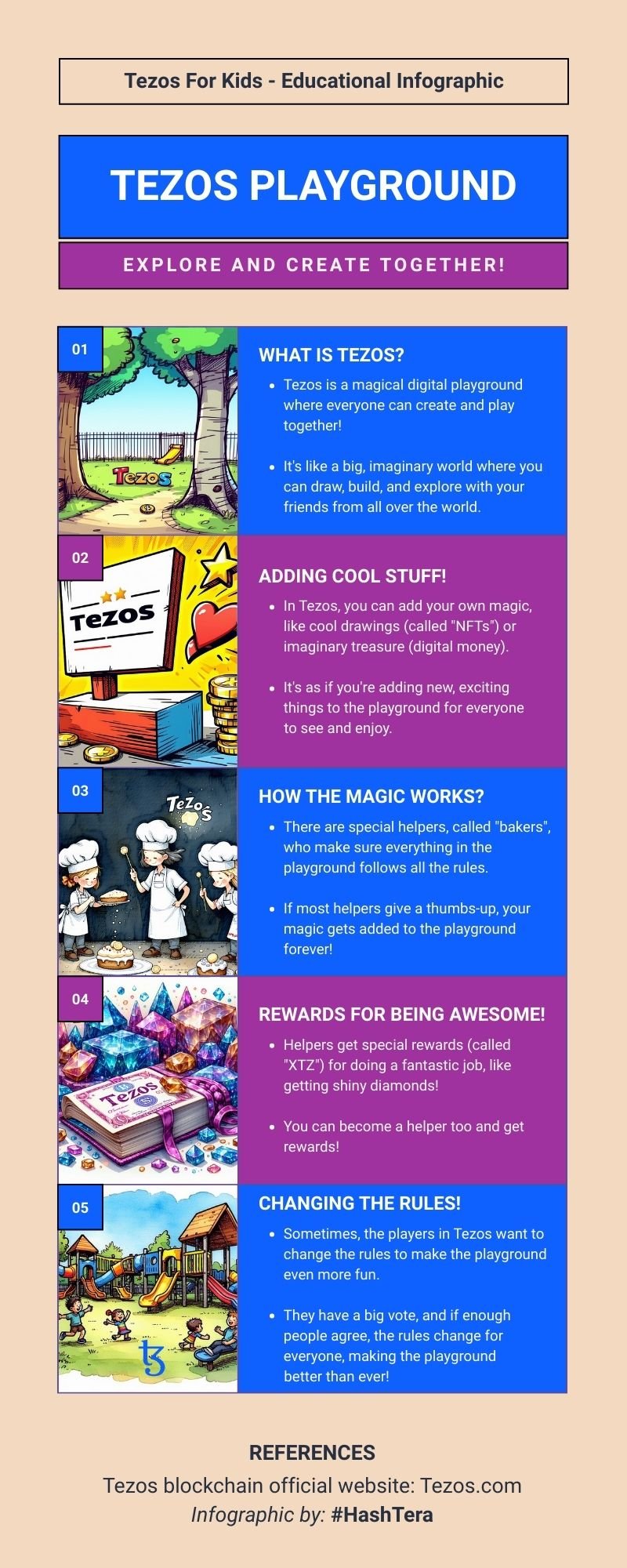 Tezos For Kids - Educational Infographic

TEZOS PLAYGROUND

EXPLORE AND CREATE TOGETHER!

01

Tezos

WHAT IS TEZOS?

- Tezos is a magical digital playground where everyone can create and play together!
- It's like a big, imaginary world where you can draw, build, and explore with your friends from all over the world.

02

Tezos

ADDING COOL STUFF!

- In Tezos, you can add your own magic, like cool drawings (called "NFTs") or imaginary treasure (digital money).
- It's as if you're adding new, exciting things to the playground for everyone to see and enjoy.

03

Tezos

HOW THE MAGIC WORKS?

- There are special helpers, called "bakers", who make sure everything in the playground follows all the rules.
- If most helpers give a thumbs-up, your magic gets added to the playground forever!

04

Tezos

REWARDS FOR BEING AWESOME!

- Helpers get special rewards (called "XTZ") for doing a fantastic job, like getting shiny diamonds!
- You can become a helper too and get rewards!

05

CHANGING THE RULES!

- Sometimes, the players in Tezos want to change the rules to make the playground even more fun.
- They have a big vote, and if enough people agree, the rules change for everyone, making the playground better than ever!

REFERENCES

Tezos blockchain official website: Tezos.com

Infographic by: #HashTera