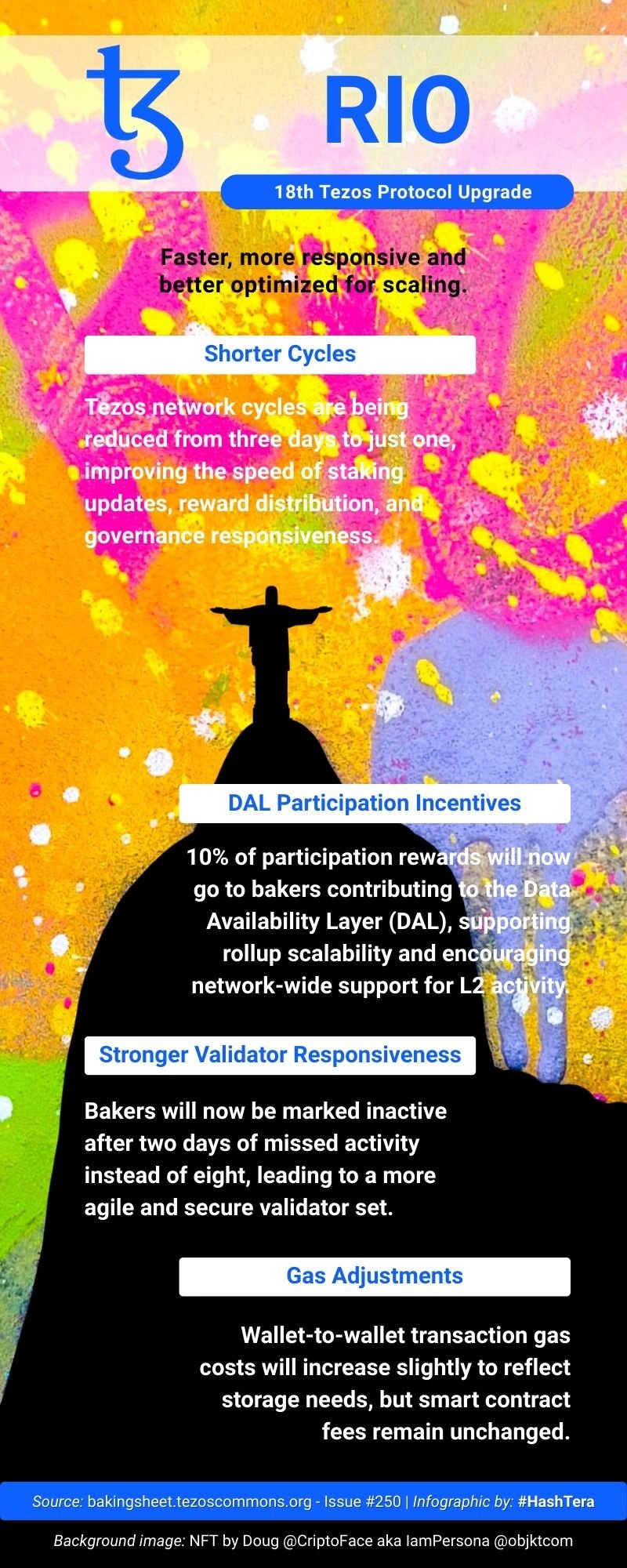 RIO

18th Tezos Protocol Upgrade

Faster, more responsive and better optimized for scaling.

Shorter Cycles

Tezos network cycles are being reduced from three days to just one, improving the speed of staking updates, reward distribution, and governance responsiveness.

DAL Participation Incentives

10% of participation rewards will now go to bakers contributing to the Data Availability Layer (DAL), supporting rollup scalability and encouraging network-wide support for L2 activity.

Stronger Validator Responsiveness

Bakers will now be marked inactive after two days of missed activity instead of eight, leading to a more agile and secure validator set.

Gas Adjustments

Wallet-to-wallet transaction gas costs will increase slightly to reflect storage needs, but smart contract fees remain unchanged.

Source: bakingsheet.tezoscommons.org - Issue #250 | Infographic by: #HashTera

Background image: NFT by Doug @CriptoFace aka IamPersona @objktcom